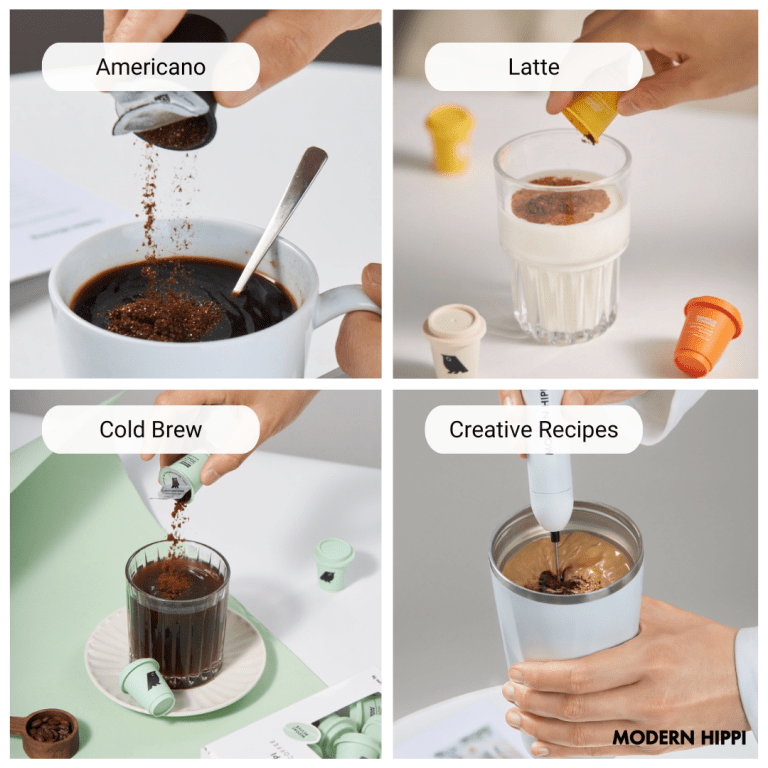 Americano

Latte

Cold Brew

Creative Recipes

MODERN HIPPI